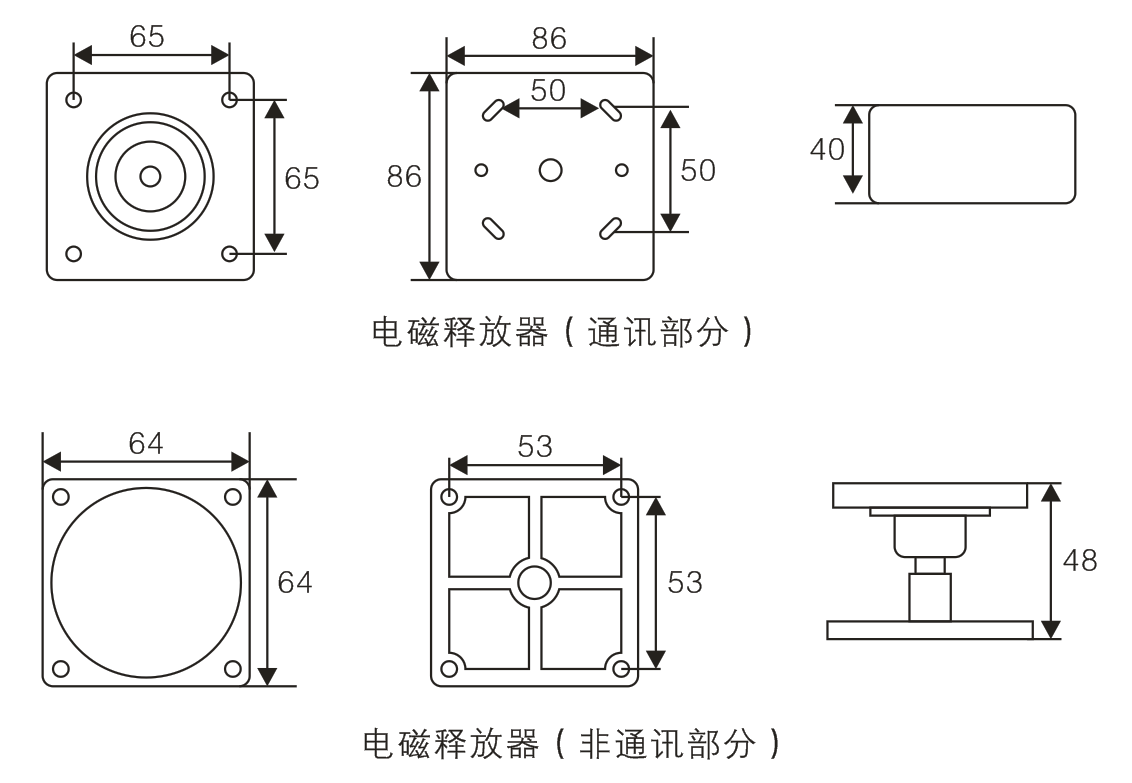 65

65

86

50

86

50

40

电磁释放器（通讯部分）

64

64

53

53

48

电磁释放器（非通讯部分）